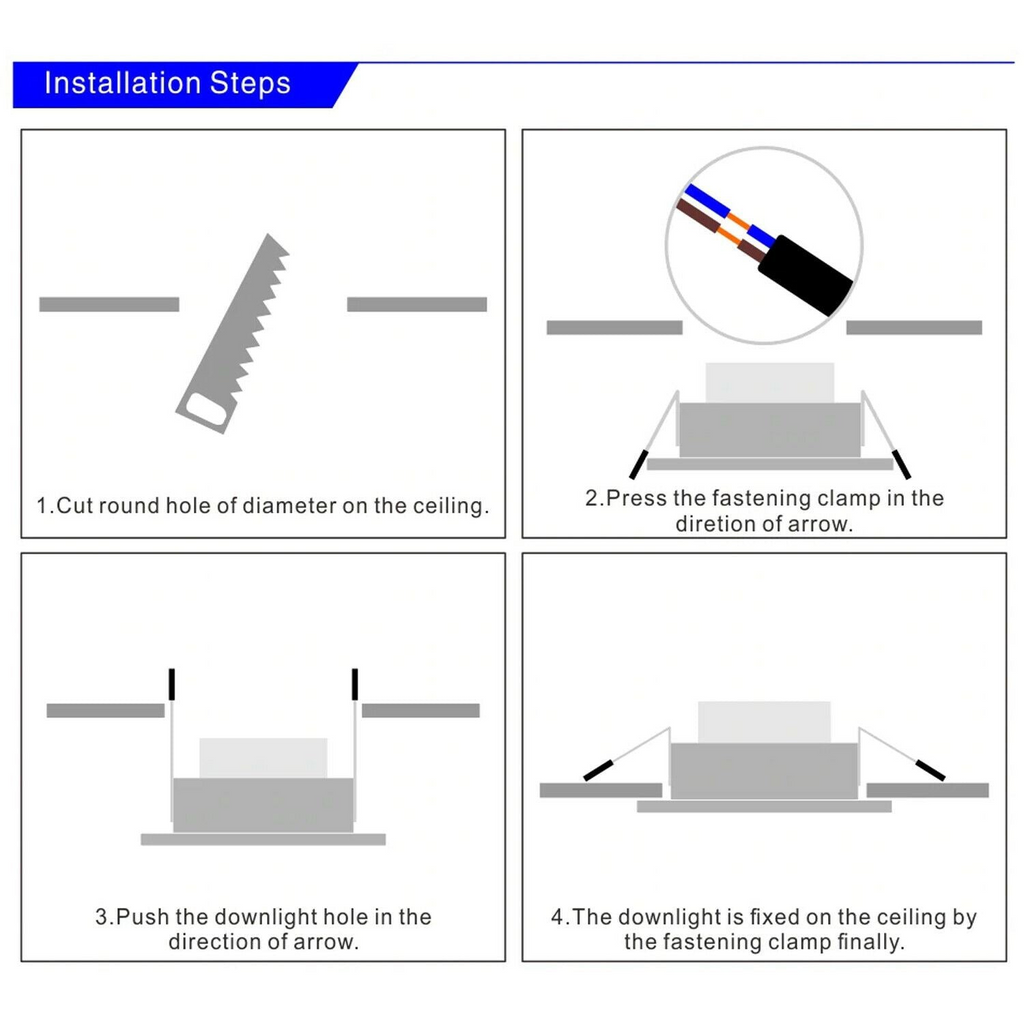 Installation Steps

1.Cut round hole of diameter on the ceiling.

2.Press the fastening clamp in the diretion of arrow.

3.Push the downlight hole in the direction of arrow.

4.The downlight is fixed on the ceiling by the fastening clamp finally.