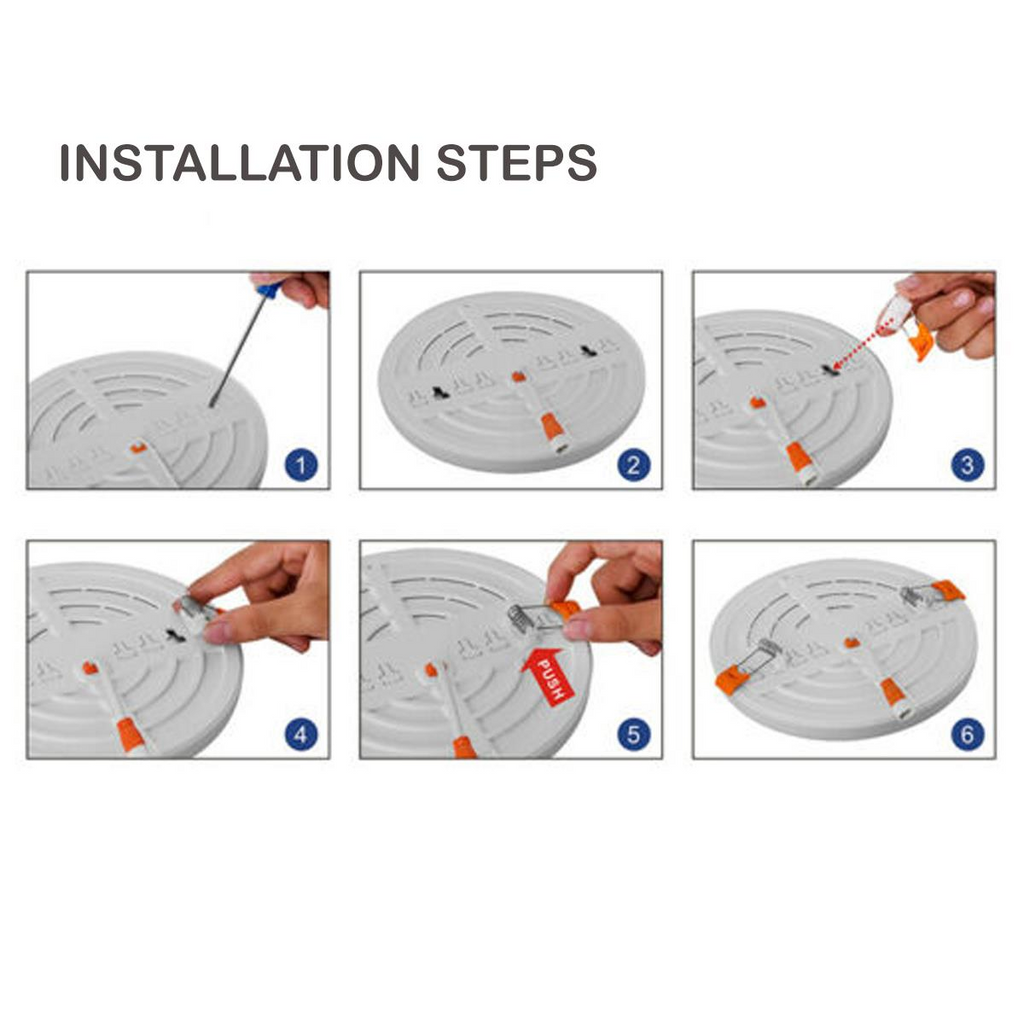 INSTALLATION STEPS

1

2

3

4

PUSH

5

6